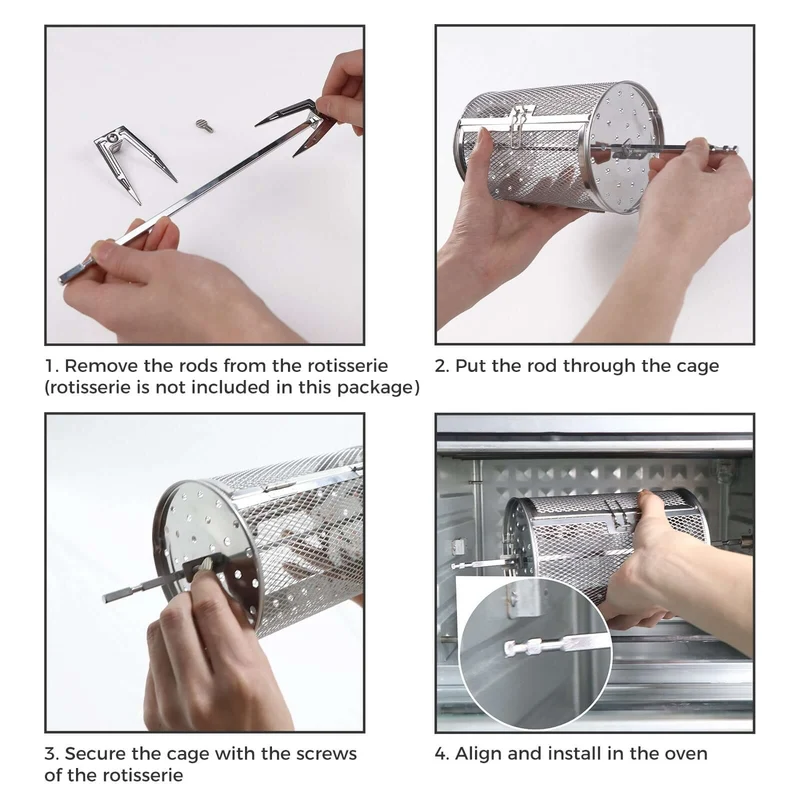 1. Remove the rods from the rotisserie (rotisserie is not included in this package)

2. Put the rod through the cage

3. Secure the cage with the screws of the rotisserie

4. Align and install in the oven